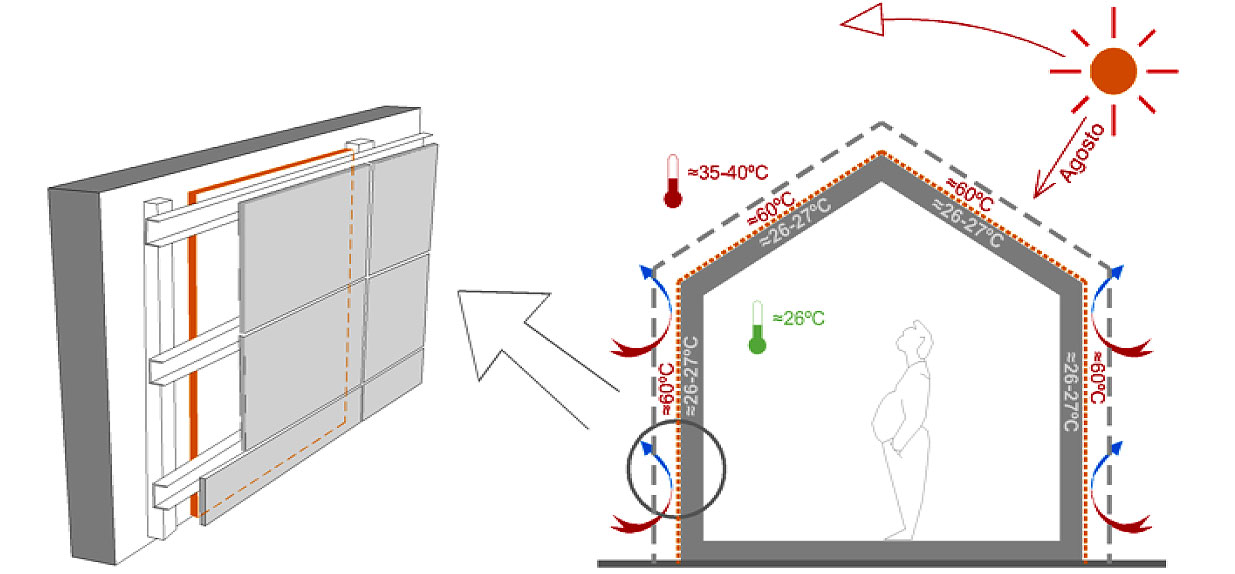 Agosto

≈35-40ºC

≈60ºC

≈26-27ºC

≈60ºC

≈26-27ºC

≈26ºC

≈60ºC

≈26-27ºC

≈26-27ºC

≈60ºC